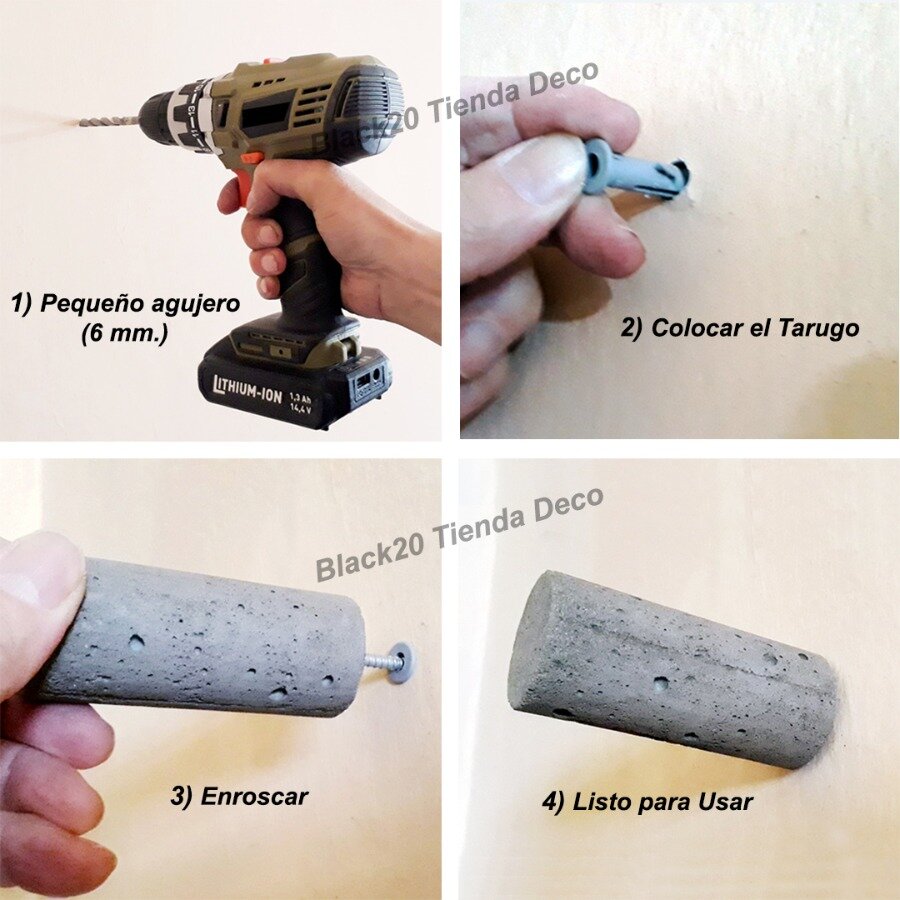 Black20 Tienda Deco

1) Pequeño agujero (6 mm.)

LITHIUM-ION 1,3 Ah 14,4 V

2) Colocar el Tarugo

Black20 Tienda Deco

3) Enroscar

4) Listo para Usar