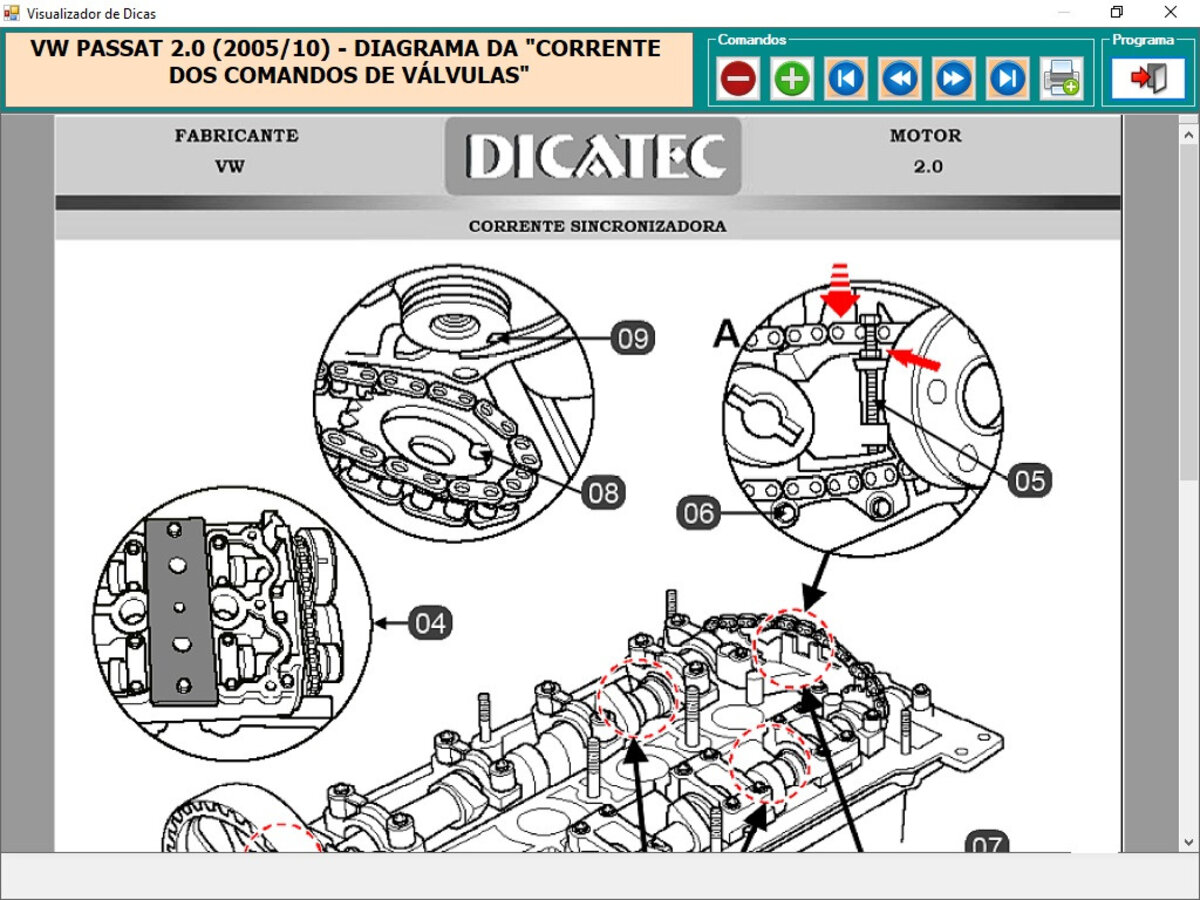 Visualizador de Dicas

VW PASSAT 2.0 (2005/10) - DIAGRAMA DA "CORRENTE DOS COMANDOS DE VÁLVULAS"

Comandos

Programa

FABRICANTE
VW

DICATEC

MOTOR
2.0

CORRENTE SINCRONIZADORA

09

A

08

05

06

04

07